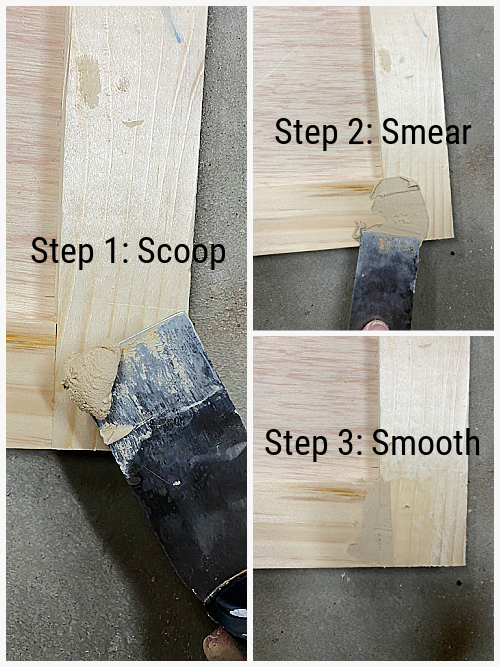 Step 1: Scoop

Step 2: Smear

Step 3: Smooth